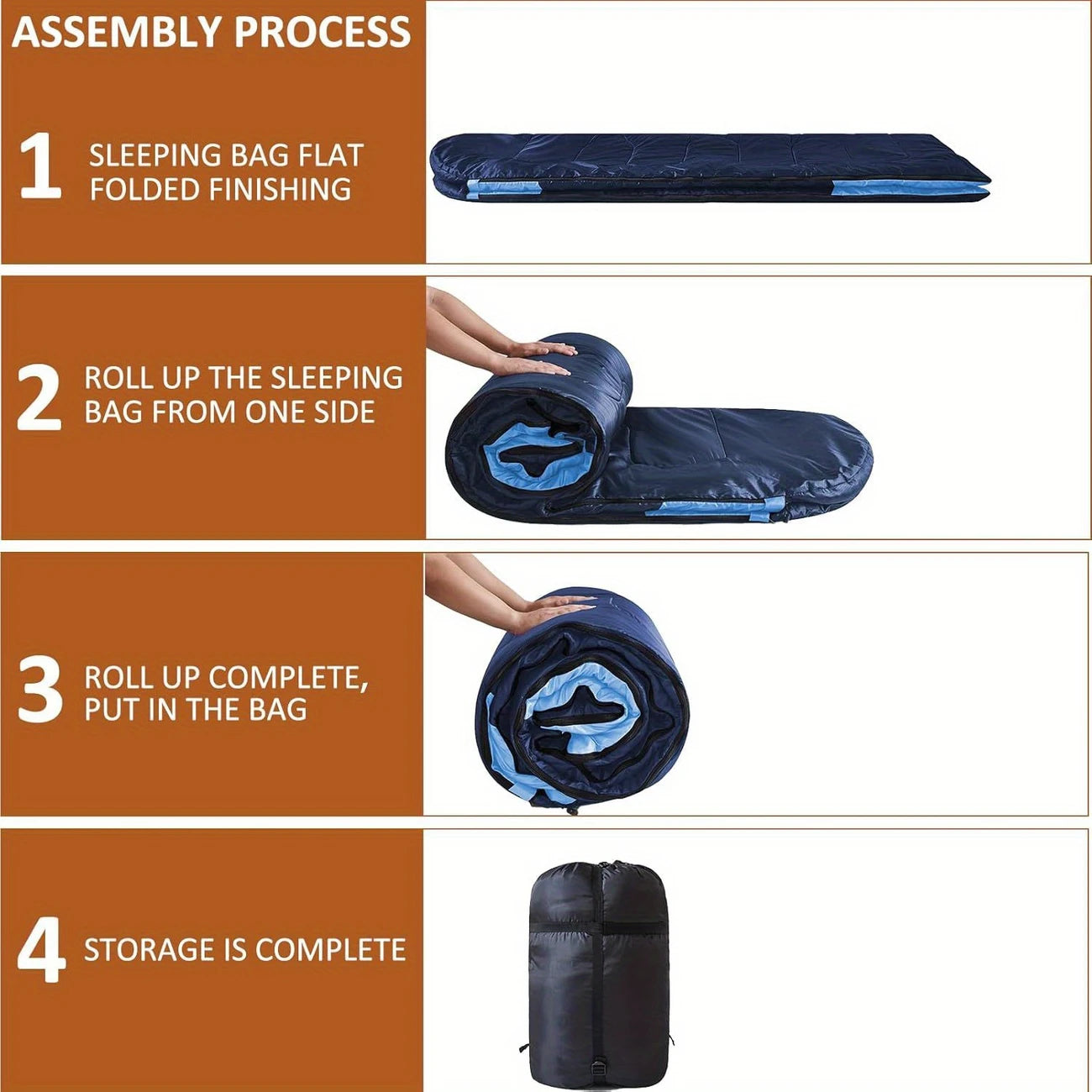 ASSEMBLY PROCESS

1 SLEEPING BAG FLAT FOLDED FINISHING

2 ROLL UP THE SLEEPING BAG FROM ONE SIDE

3 ROLL UP COMPLETE, PUT IN THE BAG

4 STORAGE IS COMPLETE